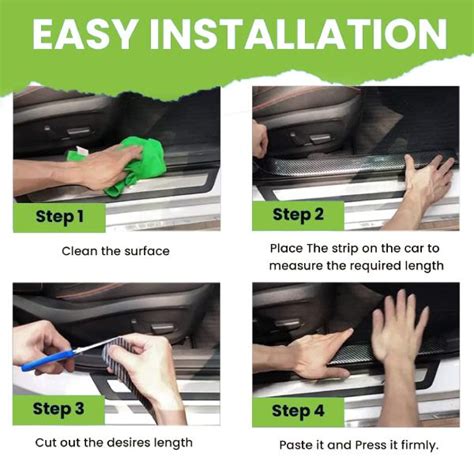 EASY INSTALLATION

Step 1

Clean the surface

Step 2

Place The strip on the car to measure the required length

Step 3

Cut out the desires length

Step 4

Paste it and Press it firmly.