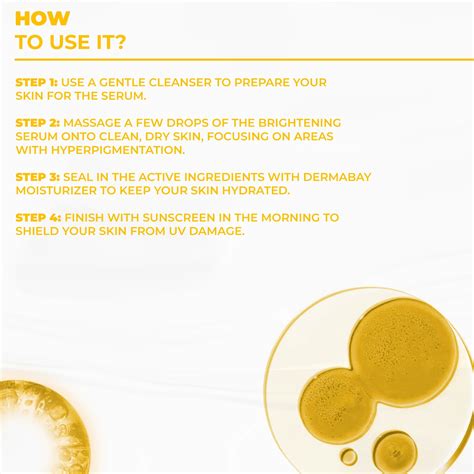 HOW
TO USE IT?

STEP 1: USE A GENTLE CLEANSER TO PREPARE YOUR SKIN FOR THE SERUM.

STEP 2: MASSAGE A FEW DROPS OF THE BRIGHTENING SERUM ONTO CLEAN, DRY SKIN, FOCUSING ON AREAS WITH HYPERPIGMENTATION.

STEP 3: SEAL IN THE ACTIVE INGREDIENTS WITH DERMABAY MOISTURIZER TO KEEP YOUR SKIN HYDRATED.

STEP 4: FINISH WITH SUNSCREEN IN THE MORNING TO SHIELD YOUR SKIN FROM UV DAMAGE.