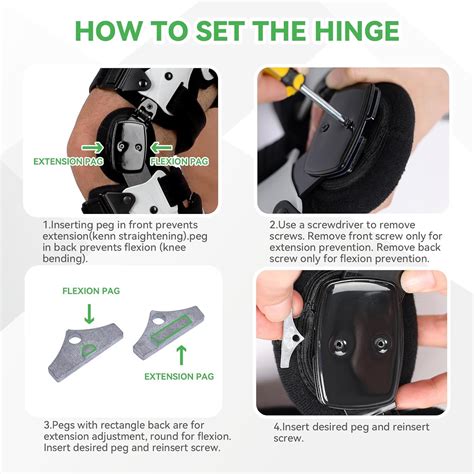 HOW TO SET THE HINGE

EXTENSION PAG
FLEXION PAG

1.Inserting peg in front prevents extension(kenn straightening).peg in back prevents flexion (knee bending).

2.Use a screwdriver to remove screws. Remove front screw only for extension prevention. Remove back screw only for flexion prevention.

FLEXION PAG

EXTENSION PAG

3.Pegs with rectangle back are for extension adjustment, round for flexion. Insert desired peg and reinsert screw.

4.Insert desired peg and reinsert screw.