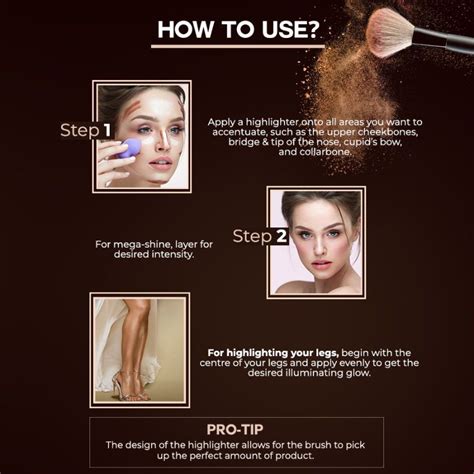 HOW TO USE?

Step 1

Apply a highlighter onto all areas you want to accentuate, such as the upper cheekbones, bridge & tip of the nose, cupid's bow, and collarbone.

For mega-shine, layer for desired intensity.

Step 2

For highlighting your legs, begin with the centre of your legs and apply evenly to get the desired illuminating glow.

PRO-TIP
The design of the highlighter allows for the brush to pick up the perfect amount of product.