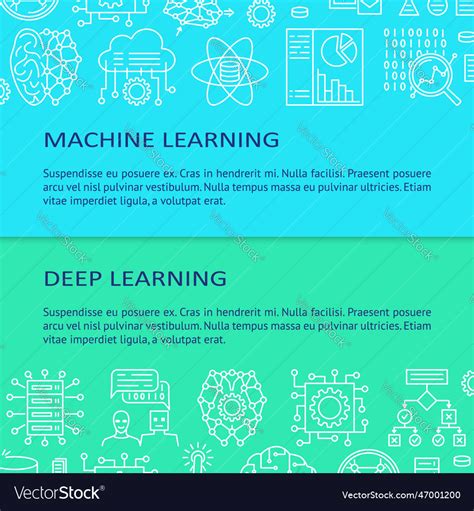 MACHINE LEARNING

Suspendisse eu posuere ex. Cras in hendrerit mi. Nulla facilisi. Praesent posuere arcu vel nisl pulvinar vestibulum. Nulla tempus massa eu pulvinar ultricies. Etiam vitae imperdiet ligula, a volutpat erat.

DEEP LEARNING

Suspendisse eu posuere ex. Cras in hendrerit mi. Nulla facilisi. Praesent posuere arcu vel nisl pulvinar vestibulum. Nulla tempus massa eu pulvinar ultricies. Etiam vitae imperdiet ligula, a volutpat erat.

VectorStock®

VectorStock.com/47001200