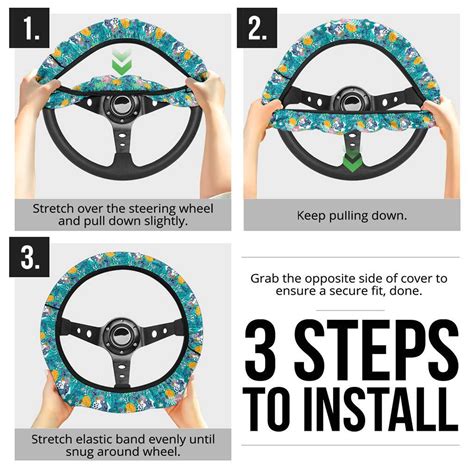 1.

Stretch over the steering wheel and pull down slightly.

2.

Keep pulling down.

3.

Stretch elastic band evenly until snug around wheel.

Grab the opposite side of cover to ensure a secure fit, done.

3 STEPS TO INSTALL