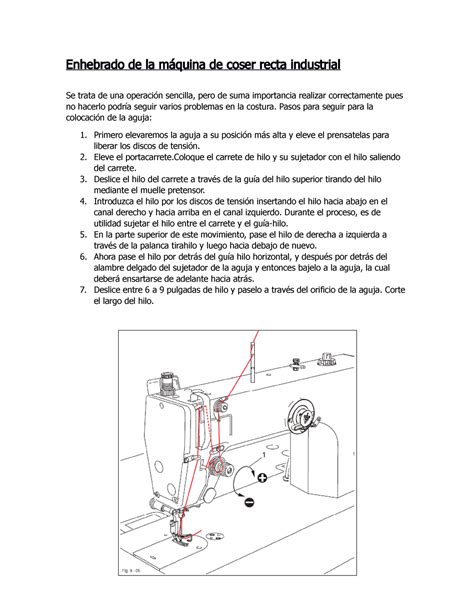 Enhebrado de la máquina de coser recta industrial

Se trata de una operación sencilla, pero de suma importancia realizar correctamente pues no hacerlo podría seguir varios problemas en la costura. Pasos para seguir para la colocación de la aguja:

1. Primero elevaremos la aguja a su posición más alta y eleve el prensatelas para liberar los discos de tensión.
2. Eleve el portacarrete.Coloque el carrete de hilo y su sujetador con el hilo saliendo del carrete.
3. Deslice el hilo del carrete a través de la guía del hilo superior tirando del hilo mediante el muelle pretensor.
4. Introduzca el hilo por los discos de tensión insertando el hilo hacia abajo en el canal derecho y hacia arriba en el canal izquierdo. Durante el proceso, es de utilidad sujetar el hilo entre el carrete y el guía-hilo.
5. En la parte superior de este movimiento, pase el hilo de derecha a izquierda a través de la palanca tirahilo y luego hacia debajo de nuevo.
6. Ahora pase el hilo por detrás del guía hilo horizontal, y después por detrás del alambre delgado del sujetador de la aguja y entonces bajelo a la aguja, la cual deberá ensartarse de adelante hacia atrás.
7. Deslice entre 6 a 9 pulgadas de hilo y paselo a través del orificio de la aguja. Corte el largo del hilo.

1

Fig. 8 - 05