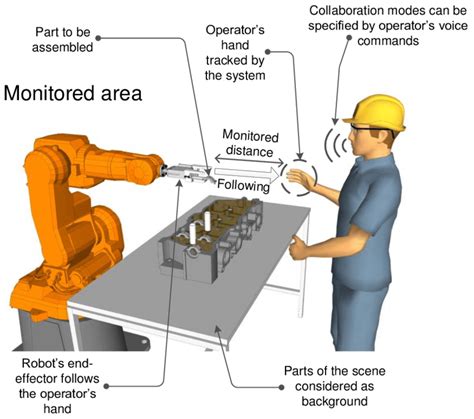 Part to be assembled

Operator's hand tracked by the system

Collaboration modes can be specified by operator's voice commands

Monitored area

Monitored distance

Following

Robot's end-effector follows the operator's hand

Parts of the scene considered as background