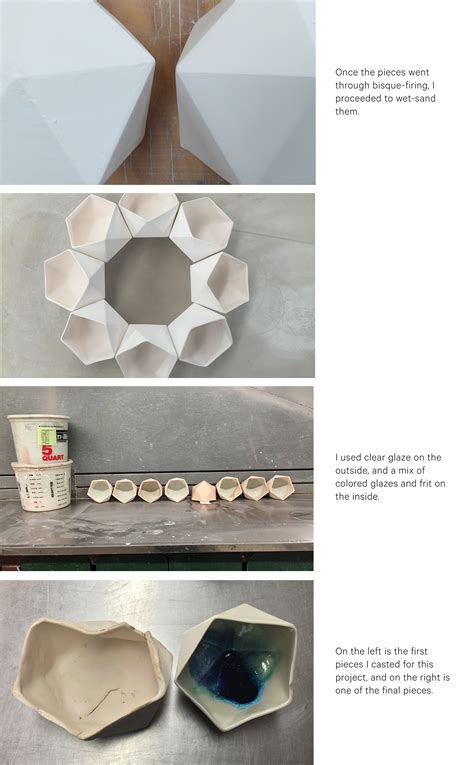 Once the pieces went through bisque-firing, I proceeded to wet-sand them.

5 QUART

I used clear glaze on the outside, and a mix of colored glazes and frit on the inside.

On the left is the first pieces I casted for this project, and on the right is one of the final pieces.