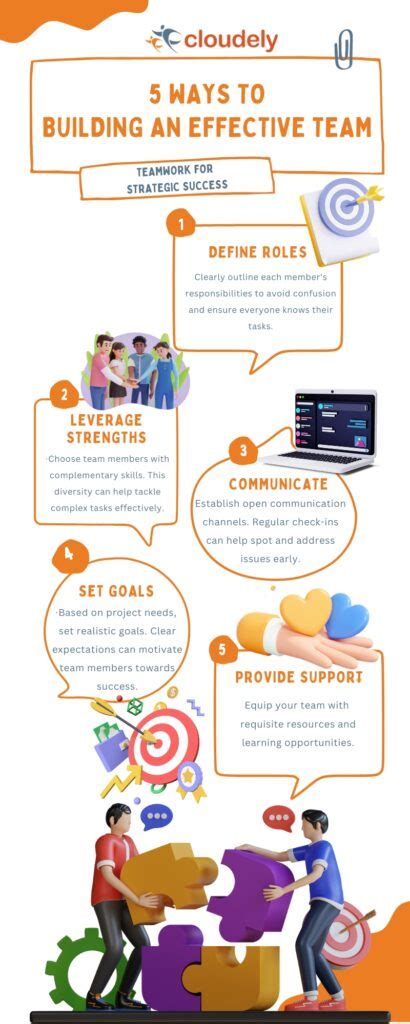 cloudely

5 WAYS TO BUILDING AN EFFECTIVE TEAM

TEAMWORK FOR STRATEGIC SUCCESS

1

DEFINE ROLES

Clearly outline each member's responsibilities to avoid confusion and ensure everyone knows their tasks.

2

LEVERAGE STRENGTHS

Choose team members with complementary skills. This diversity can help tackle complex tasks effectively.

3

COMMUNICATE

Establish open communication channels. Regular check-ins can help spot and address issues early.

4

SET GOALS

Based on project needs, set realistic goals. Clear expectations can motivate team members towards success.

5

PROVIDE SUPPORT

Equip your team with requisite resources and learning opportunities.