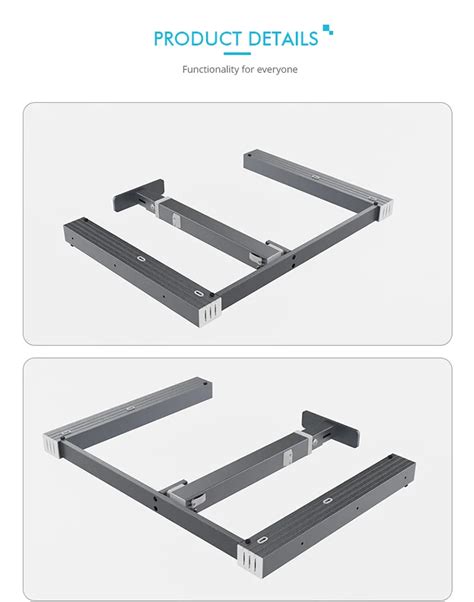 PRODUCT DETAILS

Functionality for everyone