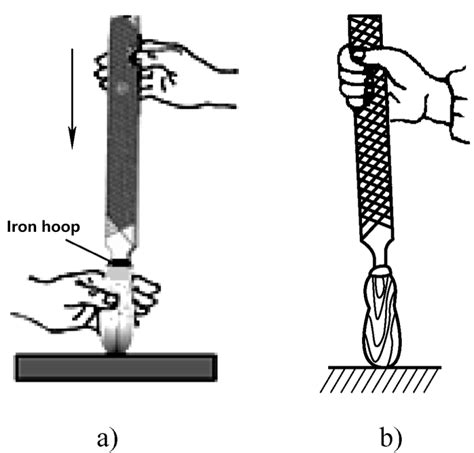 Iron hoop

a)

b)