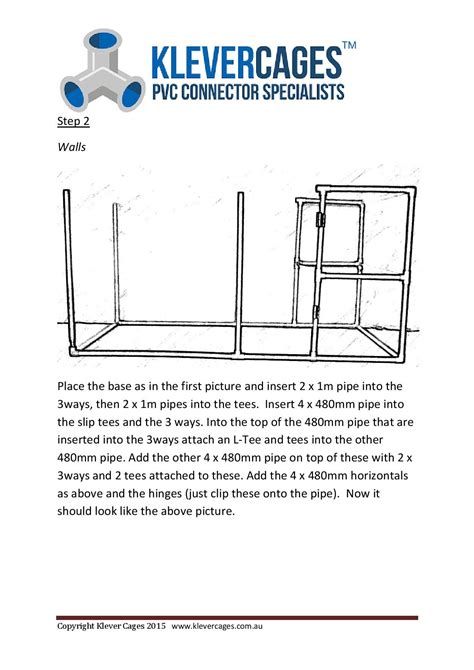 KLEVERCAGES™
PVC CONNECTOR SPECIALISTS

Step 2

Walls

Place the base as in the first picture and insert 2 x 1m pipe into the 3ways, then 2 x 1m pipes into the tees. Insert 4 x 480mm pipe into the slip tees and the 3 ways. Into the top of the 480mm pipe that are inserted into the 3ways attach an L-Tee and tees into the other 480mm pipe. Add the other 4 x 480mm pipe on top of these with 2 x 3ways and 2 tees attached to these. Add the 4 x 480mm horizontals as above and the hinges (just clip these onto the pipe). Now it should look like the above picture.

Copyright Klever Cages 2015 www.klevercages.com.au