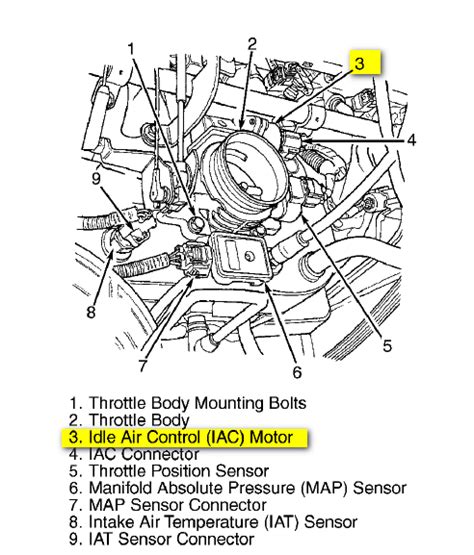 1
2
3
4
9
8
7
6
5

1. Throttle Body Mounting Bolts
2. Throttle Body
3. Idle Air Control (IAC) Motor
4. IAC Connector
5. Throttle Position Sensor
6. Manifold Absolute Pressure (MAP) Sensor
7. MAP Sensor Connector
8. Intake Air Temperature (IAT) Sensor
9. IAT Sensor Connector