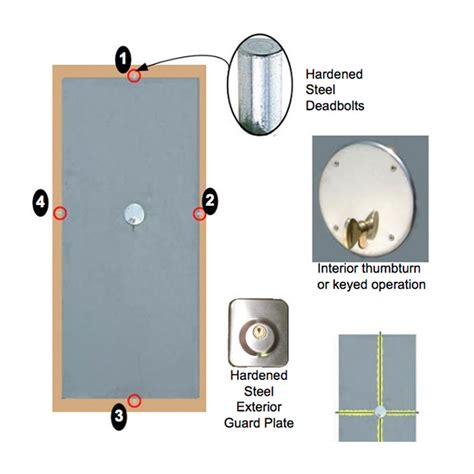 1

Hardened Steel Deadbolts

4

2

Interior thumbturn or keyed operation

Hardened Steel Exterior Guard Plate

3