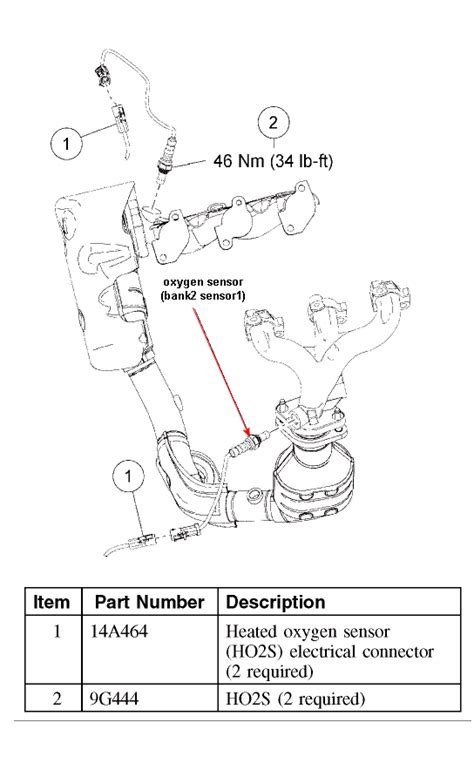 1

2

46 Nm (34 lb-ft)

oxygen sensor
(bank2 sensor1)

1

| Item | Part Number | Description |
|---|---|---|
| 1 | 14A464 | Heated oxygen sensor (HO2S) electrical connector (2 required) |
| 2 | 9G444 | HO2S (2 required) |