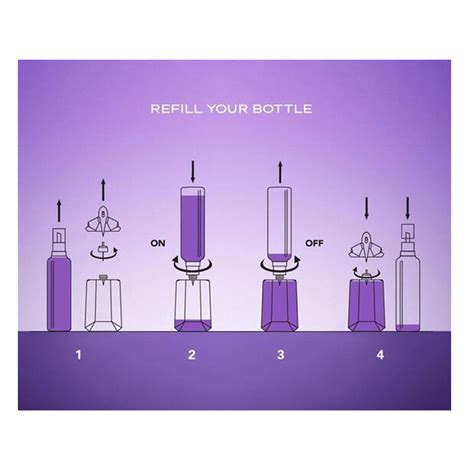 REFILL YOUR BOTTLE

ON

OFF

1

2

3

4