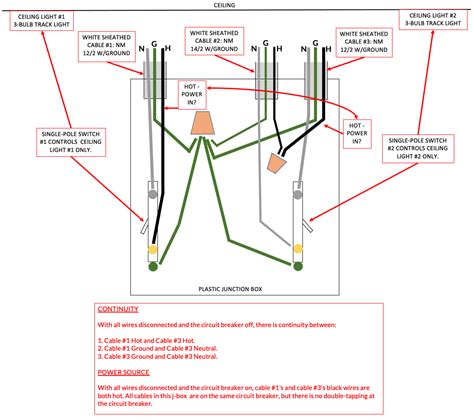 CEILING

CEILING LIGHT #1
3-BULB TRACK LIGHT

WHITE SHEATHED CABLE #1: NM 12/2 W/GROUND

N G H

WHITE SHEATHED CABLE #2: NM 14/2 W/GROUND

N G H

WHITE SHEATHED CABLE #3: NM 12/2 W/GROUND

N G H

CEILING LIGHT #2
3-BULB TRACK LIGHT

HOT - POWER IN?

HOT - POWER IN?

SINGLE-POLE SWITCH #1 CONTROLS CEILING LIGHT #1 ONLY.

SINGLE-POLE SWITCH #2 CONTROLS CEILING LIGHT #2 ONLY.

PLASTIC JUNCTION BOX

CONTINUITY

With all wires disconnected and the circuit breaker off, there is continuity between:

1. Cable #1 Hot and Cable #3 Hot.
2. Cable #1 Ground and Cable #3 Neutral.
3. Cable #3 Ground and Cable #3 Neutral.

POWER SOURCE

With all wires disconnected and the circuit breaker on, cable #1's and cable #3's black wires are both hot. All cables in this j-box are on the same circuit breaker, but there is no double-tapping at the circuit breaker.