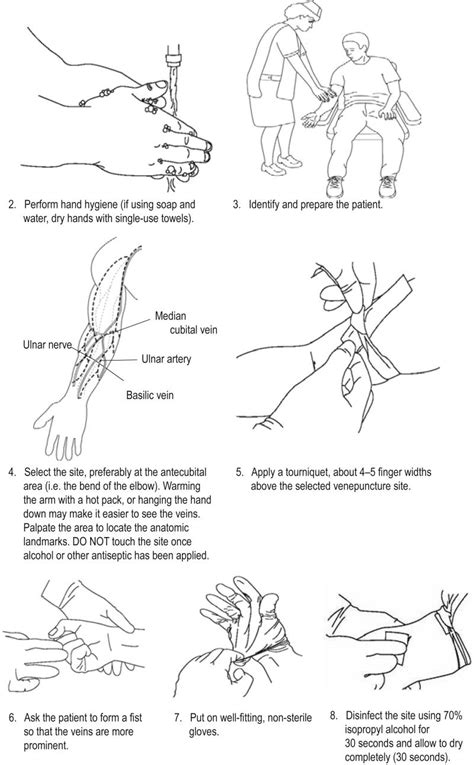 2. Perform hand hygiene (if using soap and water, dry hands with single-use towels).

3. Identify and prepare the patient.

Median cubital vein

Ulnar nerve

Ulnar artery

Basilic vein

4. Select the site, preferably at the antecubital area (i.e. the bend of the elbow). Warming the arm with a hot pack, or hanging the hand down may make it easier to see the veins. Palpate the area to locate the anatomic landmarks. DO NOT touch the site once alcohol or other antiseptic has been applied.

5. Apply a tourniquet, about 4–5 finger widths above the selected venepuncture site.

6. Ask the patient to form a fist so that the veins are more prominent.

7. Put on well-fitting, non-sterile gloves.

8. Disinfect the site using 70% isopropyl alcohol for 30 seconds and allow to dry completely (30 seconds).