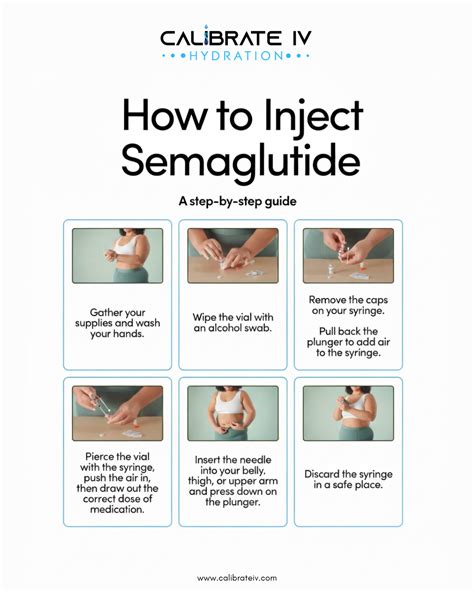 CALIBRATE IV
HYDRATION

How to Inject Semaglutide

A step-by-step guide

Gather your supplies and wash your hands.

Wipe the vial with an alcohol swab.

Remove the caps on your syringe.

Pull back the plunger to add air to the syringe.

Pierce the vial with the syringe, push the air in, then draw out the correct dose of medication.

Insert the needle into your belly, thigh, or upper arm and press down on the plunger.

Discard the syringe in a safe place.

www.calibrateiv.com