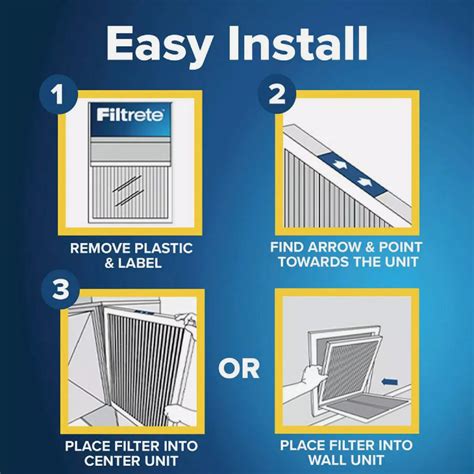 Easy Install

1

Filtrete

REMOVE PLASTIC & LABEL

2

FIND ARROW & POINT TOWARDS THE UNIT

3

PLACE FILTER INTO CENTER UNIT

OR

PLACE FILTER INTO WALL UNIT