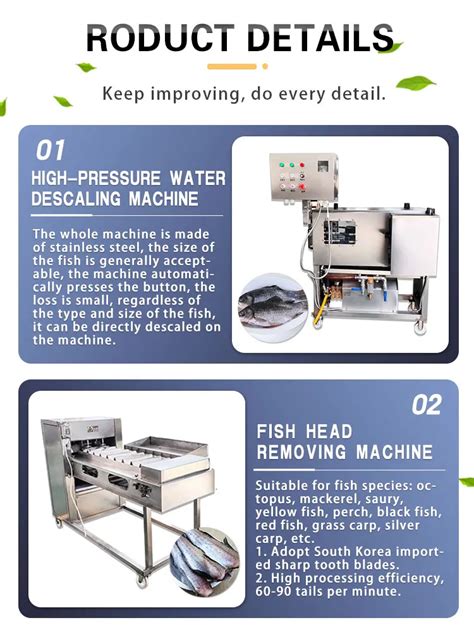 RODUCT DETAILS

Keep improving, do every detail.

01

HIGH-PRESSURE WATER DESCALING MACHINE

The whole machine is made of stainless steel, the size of the fish is generally acceptable, the machine automatically presses the button, the loss is small, regardless of the type and size of the fish, it can be directly descaled on the machine.

02

FISH HEAD REMOVING MACHINE

Suitable for fish species: octopus, mackerel, saury, yellow fish, perch, black fish, red fish, grass carp, silver carp, etc.
1. Adopt South Korea imported sharp tooth blades.
2. High processing efficiency, 60-90 tails per minute.