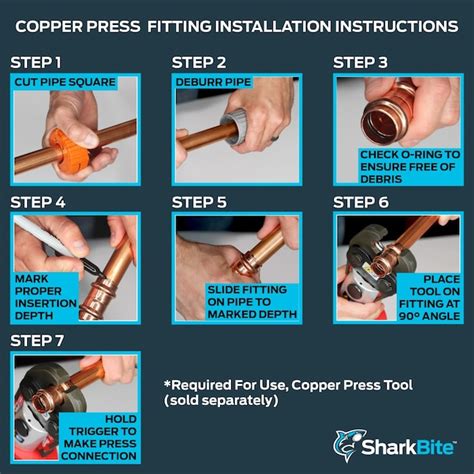 COPPER PRESS FITTING INSTALLATION INSTRUCTIONS

STEP 1
CUT PIPE SQUARE

STEP 2
DEBURR PIPE

STEP 3
CHECK O-RING TO ENSURE FREE OF DEBRIS

STEP 4
MARK PROPER INSERTION DEPTH

STEP 5
SLIDE FITTING ON PIPE TO MARKED DEPTH

STEP 6
PLACE TOOL ON FITTING AT 90° ANGLE

STEP 7
HOLD TRIGGER TO MAKE PRESS CONNECTION

*Required For Use, Copper Press Tool (sold separately)

SharkBite™