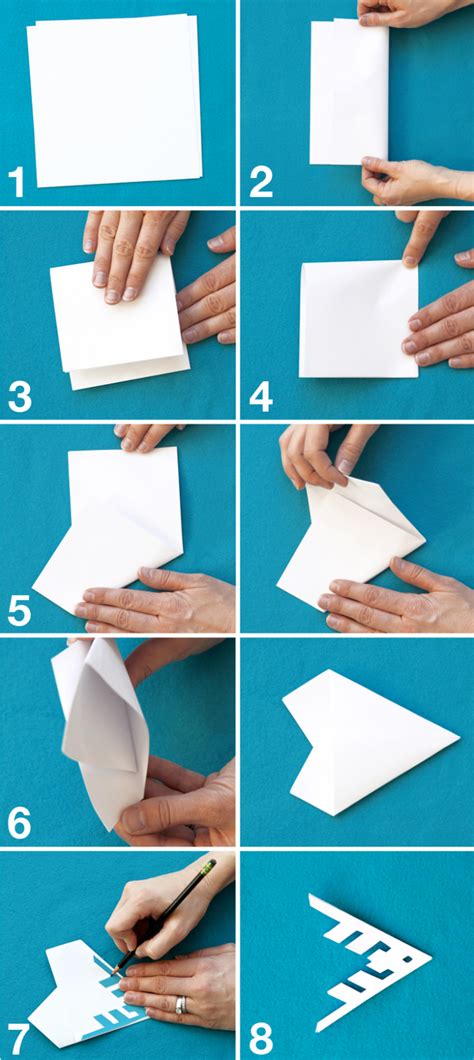 1
2
3
4
5
6
7
8