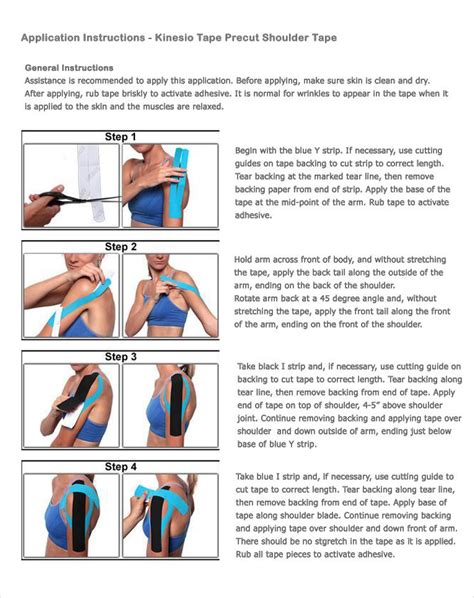 Application Instructions - Kinesio Tape Precut Shoulder Tape

General Instructions
Assistance is recommended to apply this application. Before applying, make sure skin is clean and dry. After applying, rub tape briskly to activate adhesive. It is normal for wrinkles to appear in the tape when it is applied to the skin and the muscles are relaxed.

Step 1

Begin with the blue Y strip. If necessary, use cutting guides on tape backing to cut strip to correct length. Tear backing at the marked tear line, then remove backing paper from end of strip. Apply the base of the tape at the mid-point of the arm. Rub tape to activate adhesive.

Step 2

Hold arm across front of body, and without stretching the tape, apply the back tail along the outside of the arm, ending on the back of the shoulder.
Rotate arm back at a 45 degree angle and, without stretching the tape, apply the front tail along the front of the arm, ending on the front of the shoulder.

Step 3

Take black I strip and, if necessary, use cutting guide on backing to cut tape to correct length. Tear backing along tear line, then remove backing from end of tape. Apply end of tape on top of shoulder, 4-5" above shoulder joint. Continue removing backing and applying tape over shoulder and down outside of arm, ending just below base of blue Y strip.

Step 4

Take blue I strip and, if necessary, use cutting guide to cut tape to correct length. Tear backing along tear line, then remove backing from end of tape. Apply base of tape along shoulder blade. Continue removing backing and applying tape over shoulder and down front of arm. There should be no stgretch in the tape as it is applied. Rub all tape pieces to activate adhesive.