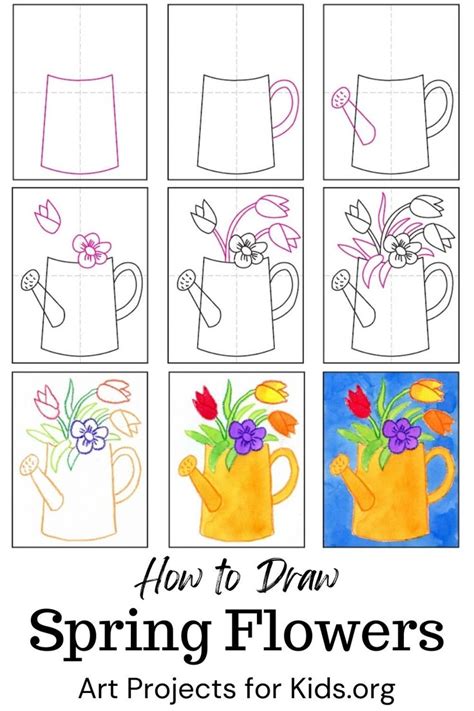 How to Draw
Spring Flowers
Art Projects for Kids.org