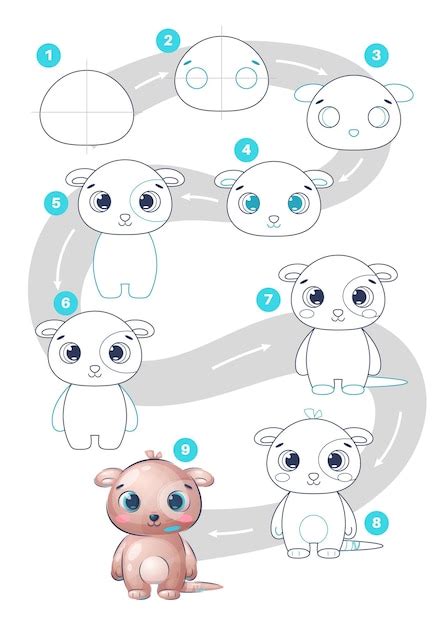 1
2
3
4
5
6
7
8
9