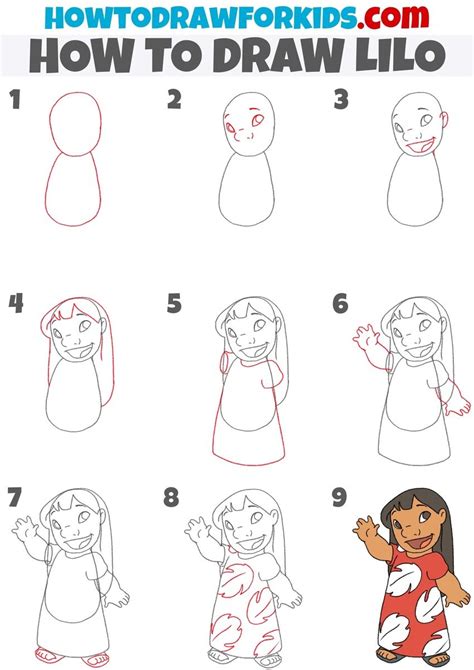 HOWTODRAWFORKIDS.com
HOW TO DRAW LILO

1

2

3

4

5

6

7

8

9