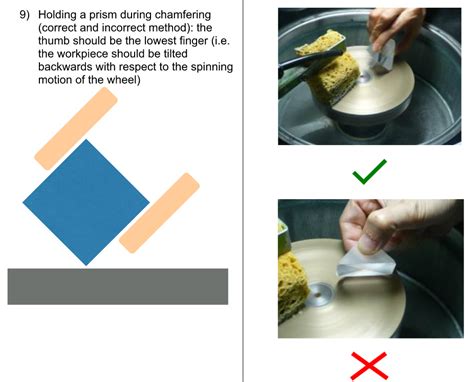 9) Holding a prism during chamfering (correct and incorrect method): the thumb should be the lowest finger (i.e. the workpiece should be tilted backwards with respect to the spinning motion of the wheel)