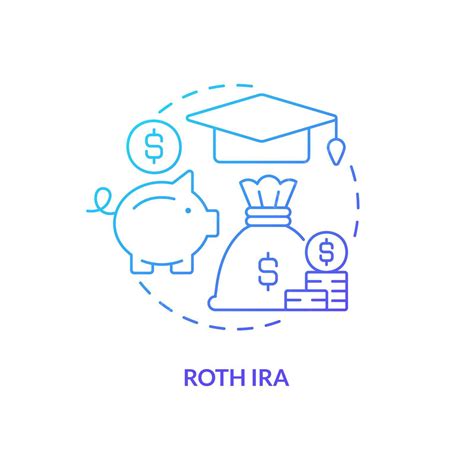 $
$
$
ROTH IRA