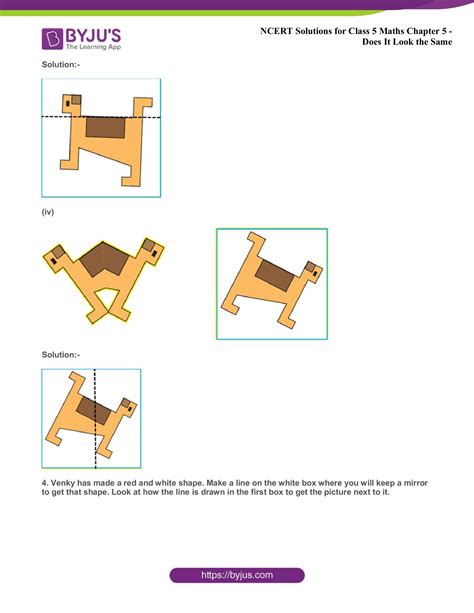 BYJU'S
The Learning App

NCERT Solutions for Class 5 Maths Chapter 5 - Does It Look the Same

Solution:-

(iv)

Solution:-

4. Venky has made a red and white shape. Make a line on the white box where you will keep a mirror to get that shape. Look at how the line is drawn in the first box to get the picture next to it.

https://byjus.com