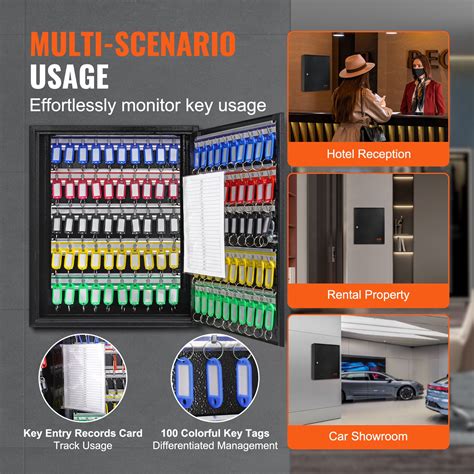 MULTI-SCENARIO
USAGE
Effortlessly monitor key usage

Key Entry Records Card
Track Usage

100 Colorful Key Tags
Differentiated Management

Hotel Reception

Rental Property

Car Showroom