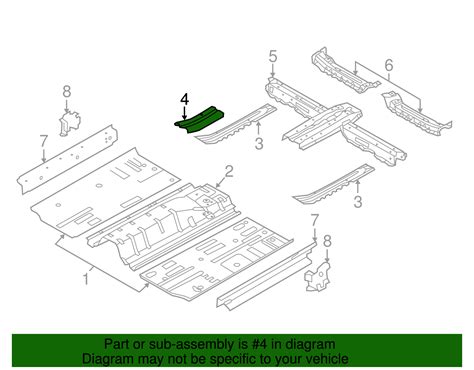 5
6
8
4
3
7
2
3
7
8
1

Part or sub-assembly is #4 in diagram
Diagram may not be specific to your vehicle