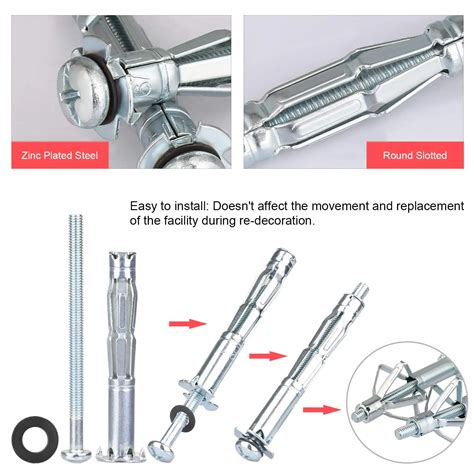 Zinc Plated Steel

Round Slotted

Easy to install: Doesn't affect the movement and replacement of the facility during re-decoration.