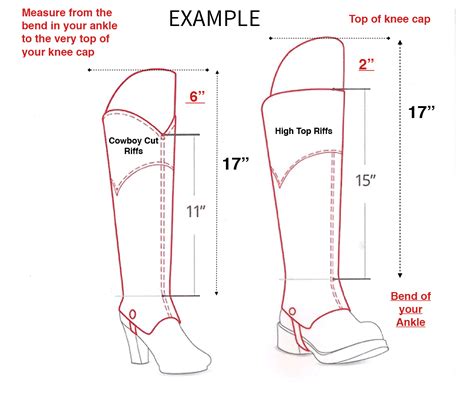 Measure from the bend in your ankle to the very top of your knee cap

EXAMPLE

Top of knee cap

6"

Cowboy Cut Riffs

17"

11"

2"

High Top Riffs

17"

15"

Bend of your Ankle