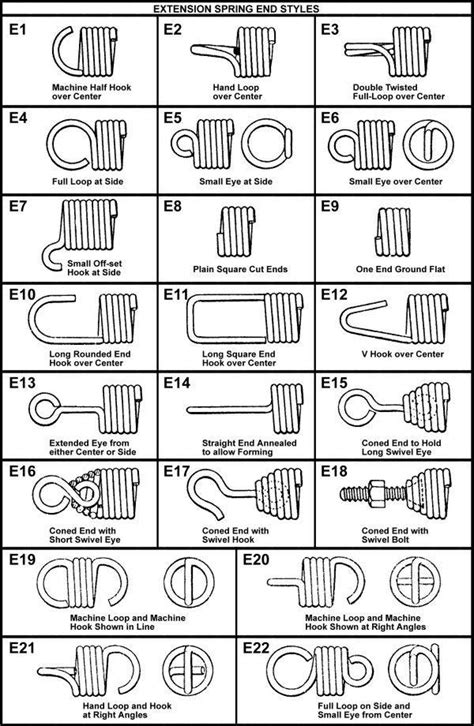 EXTENSION SPRING END STYLES

E1
Machine Half Hook over Center

E2
Hand Loop over Center

E3
Double Twisted Full-Loop over Center

E4
Full Loop at Side

E5
Small Eye at Side

E6
Small Eye over Center

E7
Small Off-set Hook at Side

E8
Plain Square Cut Ends

E9
One End Ground Flat

E10
Long Rounded End Hook over Center

E11
Long Square End Hook over Center

E12
V Hook over Center

E13
Extended Eye from either Center or Side

E14
Straight End Annealed to allow Forming

E15
Coned End to Hold Long Swivel Eye

E16
Coned End with Short Swivel Eye

E17
Coned End with Swivel Hook

E18
Coned End with Swivel Bolt

E19
Machine Loop and Machine Hook Shown in Line

E20
Machine Loop and Machine Hook Shown at Right Angles

E21
Hand Loop and Hook at Right Angles

E22
Full Loop on Side and Small Eye from Center