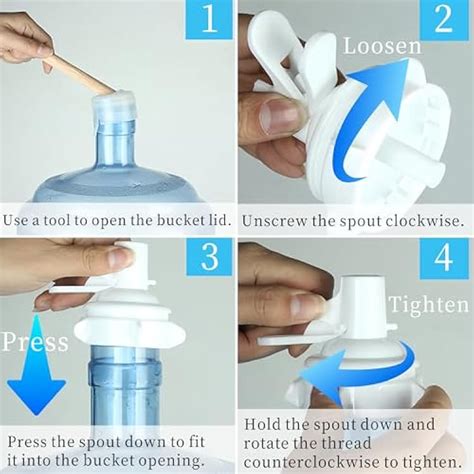 1

Use a tool to open the bucket lid.

2

Loosen

Unscrew the spout clockwise.

3

Press

Press the spout down to fit it into the bucket opening.

4

Tighten

Hold the spout down and rotate the thread counterclockwise to tighten.