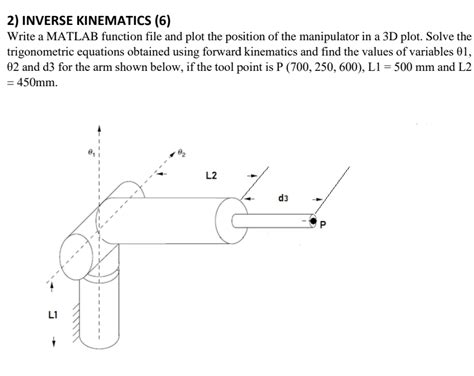 2) INVERSE KINEMATICS (6)

Write a MATLAB function file and plot the position of the manipulator in a 3D plot. Solve the trigonometric equations obtained using forward kinematics and find the values of variables θ1, θ2 and d3 for the arm shown below, if the tool point is P (700, 250, 600), L1 = 500 mm and L2 = 450mm.

$\theta_1$

$\theta_2$

L2

d3

P

L1