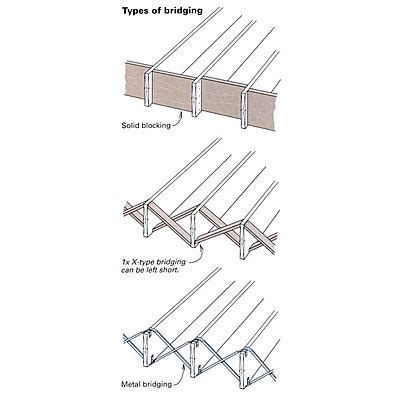 Types of bridging

Solid blocking

1x X-type bridging can be left short.

Metal bridging