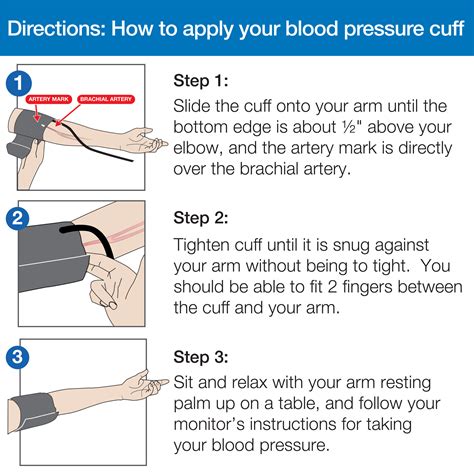 Directions: How to apply your blood pressure cuff

1

ARTERY MARK

BRACHIAL ARTERY

Step 1:
Slide the cuff onto your arm until the bottom edge is about ½" above your elbow, and the artery mark is directly over the brachial artery.

2

Step 2:
Tighten cuff until it is snug against your arm without being to tight. You should be able to fit 2 fingers between the cuff and your arm.

3

Step 3:
Sit and relax with your arm resting palm up on a table, and follow your monitor's instructions for taking your blood pressure.