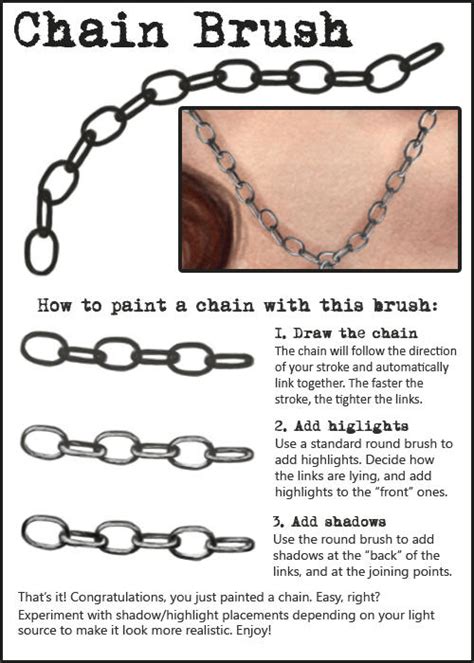 Chain Brush

How to paint a chain with this brush:

1. Draw the chain
The chain will follow the direction of your stroke and automatically link together. The faster the stroke, the tighter the links.

2. Add higlights
Use a standard round brush to add highlights. Decide how the links are lying, and add highlights to the "front" ones.

3. Add shadows
Use the round brush to add shadows at the "back" of the links, and at the joining points.

That's it! Congratulations, you just painted a chain. Easy, right? Experiment with shadow/highlight placements depending on your light source to make it look more realistic. Enjoy!