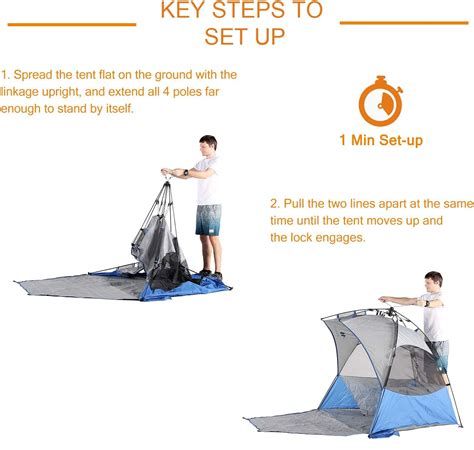 KEY STEPS TO SET UP

1. Spread the tent flat on the ground with the linkage upright, and extend all 4 poles far enough to stand by itself.

1 Min Set-up

2. Pull the two lines apart at the same time until the tent moves up and the lock engages.