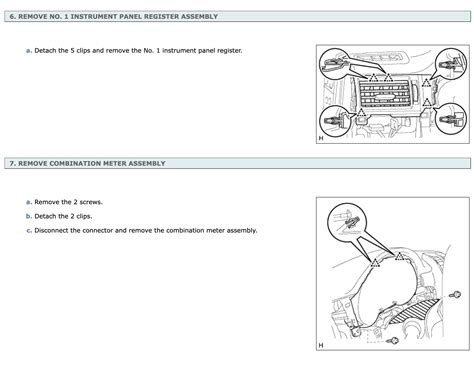 6. REMOVE NO. 1 INSTRUMENT PANEL REGISTER ASSEMBLY

a. Detach the 5 clips and remove the No. 1 instrument panel register.

H

7. REMOVE COMBINATION METER ASSEMBLY

a. Remove the 2 screws.

b. Detach the 2 clips.

c. Disconnect the connector and remove the combination meter assembly.

H