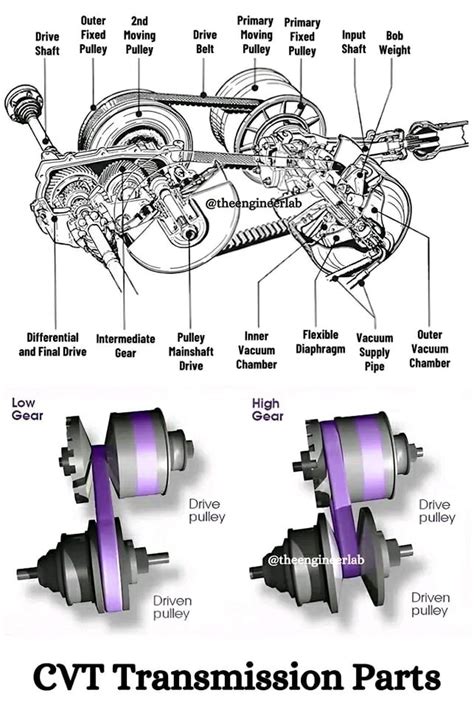 Drive Shaft

Outer Fixed Pulley

2nd Moving Pulley

Drive Belt

Primary Moving Pulley

Primary Fixed Pulley

Input Shaft

Bob Weight

@theengineerlab

Differential and Final Drive

Intermediate Gear

Pulley Mainshaft Drive

Inner Vacuum Chamber

Flexible Diaphragm

Vacuum Supply Pipe

Outer Vacuum Chamber

Low Gear

Drive pulley

Driven pulley

High Gear

Drive pulley

@theengineerlab

Driven pulley

CVT Transmission Parts