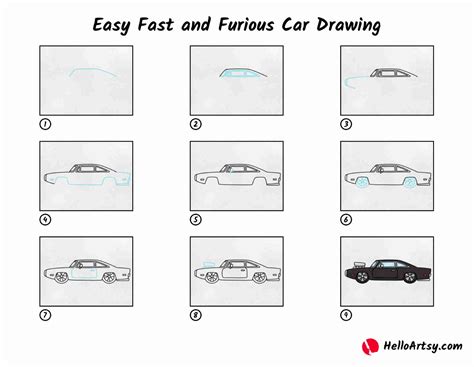 Easy Fast and Furious Car Drawing

1

2

3

4

5

6

7

8

9

HelloArtsy.com