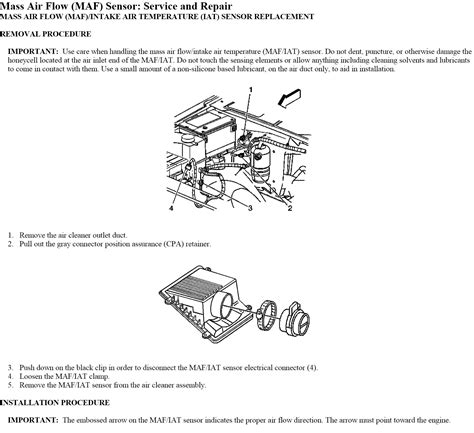 Mass Air Flow (MAF) Sensor: Service and Repair
MASS AIR FLOW (MAF)/INTAKE AIR TEMPERATURE (IAT) SENSOR REPLACEMENT

REMOVAL PROCEDURE

IMPORTANT: Use care when handling the mass air flow/intake air temperature (MAF/IAT) sensor. Do not dent, puncture, or otherwise damage the honeycell located at the air inlet end of the MAF/IAT. Do not touch the sensing elements or allow anything including cleaning solvents and lubricants to come in contact with them. Use a small amount of a non-silicone based lubricant, on the air duct only, to aid in installation.

1
4
3
2

1. Remove the air cleaner outlet duct.
2. Pull out the gray connector position assurance (CPA) retainer.

3. Push down on the black clip in order to disconnect the MAF/IAT sensor electrical connector (4).
4. Loosen the MAF/IAT clamp.
5. Remove the MAF/IAT sensor from the air cleaner assembly.

INSTALLATION PROCEDURE

IMPORTANT: The embossed arrow on the MAF/IAT sensor indicates the proper air flow direction. The arrow must point toward the engine.