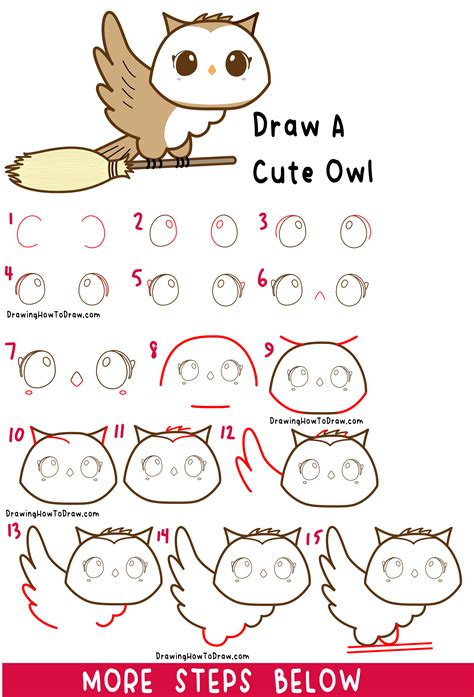 Draw A Cute Owl

1 2 3

4 5 6

DrawingHowToDraw.com

7 8 9

DrawingHowToDraw.com

10 11 12

DrawingHowToDraw.com

13 14 15

DrawingHowToDraw.com

MORE STEPS BELOW