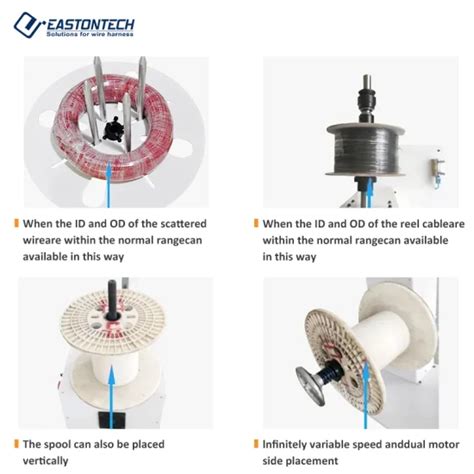 EASTONTECH
Solutions for wire harness

When the ID and OD of the scattered wireare within the normal rangecan available in this way

When the ID and OD of the reel cableare within the normal rangecan available in this way

The spool can also be placed vertically

Infinitely variable speed anddual motor side placement