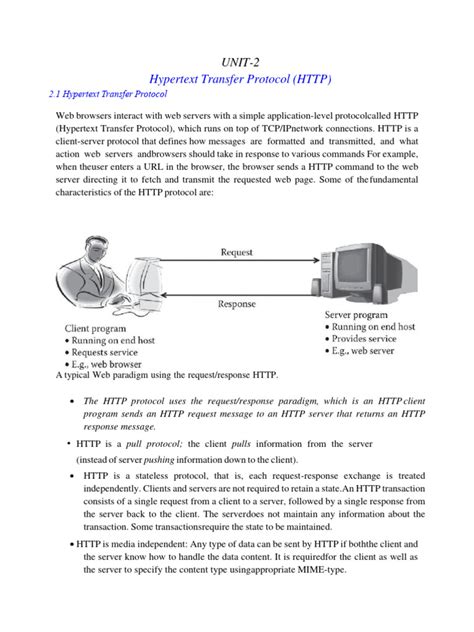 UNIT-2
Hypertext Transfer Protocol (HTTP)
2.1 Hypertext Transfer Protocol

Web browsers interact with web servers with a simple application-level protocolcalled HTTP (Hypertext Transfer Protocol), which runs on top of TCP/IPnetwork connections. HTTP is a client-server protocol that defines how messages are formatted and transmitted, and what action web servers andbrowsers should take in response to various commands For example, when theuser enters a URL in the browser, the browser sends a HTTP command to the web server directing it to fetch and transmit the requested web page. Some of thefundamental characteristics of the HTTP protocol are:

Request

Response

Client program
• Running on end host
• Requests service
• E.g., web browser

Server program
• Running on end host
• Provides service
• E.g., web server

A typical Web paradigm using the request/response HTTP.

• The HTTP protocol uses the request/response paradigm, which is an HTTP client program sends an HTTP request message to an HTTP server that returns an HTTP response message.

• HTTP is a pull protocol; the client pulls information from the server (instead of server pushing information down to the client).

• HTTP is a stateless protocol, that is, each request-response exchange is treated independently. Clients and servers are not required to retain a state.An HTTP transaction consists of a single request from a client to a server, followed by a single response from the server back to the client. The serverdoes not maintain any information about the transaction. Some transactionsrequire the state to be maintained.

• HTTP is media independent: Any type of data can be sent by HTTP if boththe client and the server know how to handle the data content. It is requiredfor the client as well as the server to specify the content type usingappropriate MIME-type.