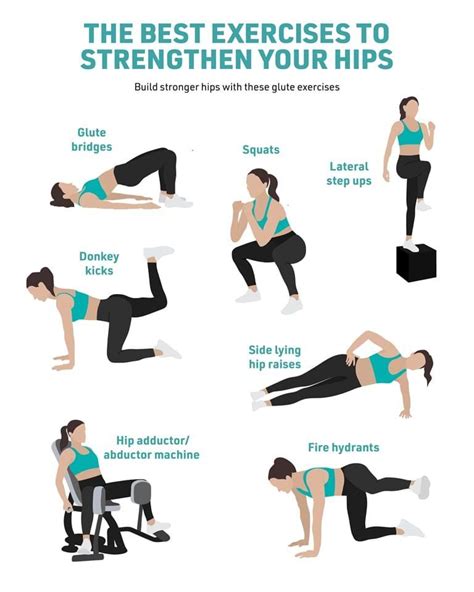 THE BEST EXERCISES TO STRENGTHEN YOUR HIPS

Build stronger hips with these glute exercises

Glute bridges

Squats

Lateral step ups

Donkey kicks

Side lying hip raises

Hip adductor/ abductor machine

Fire hydrants